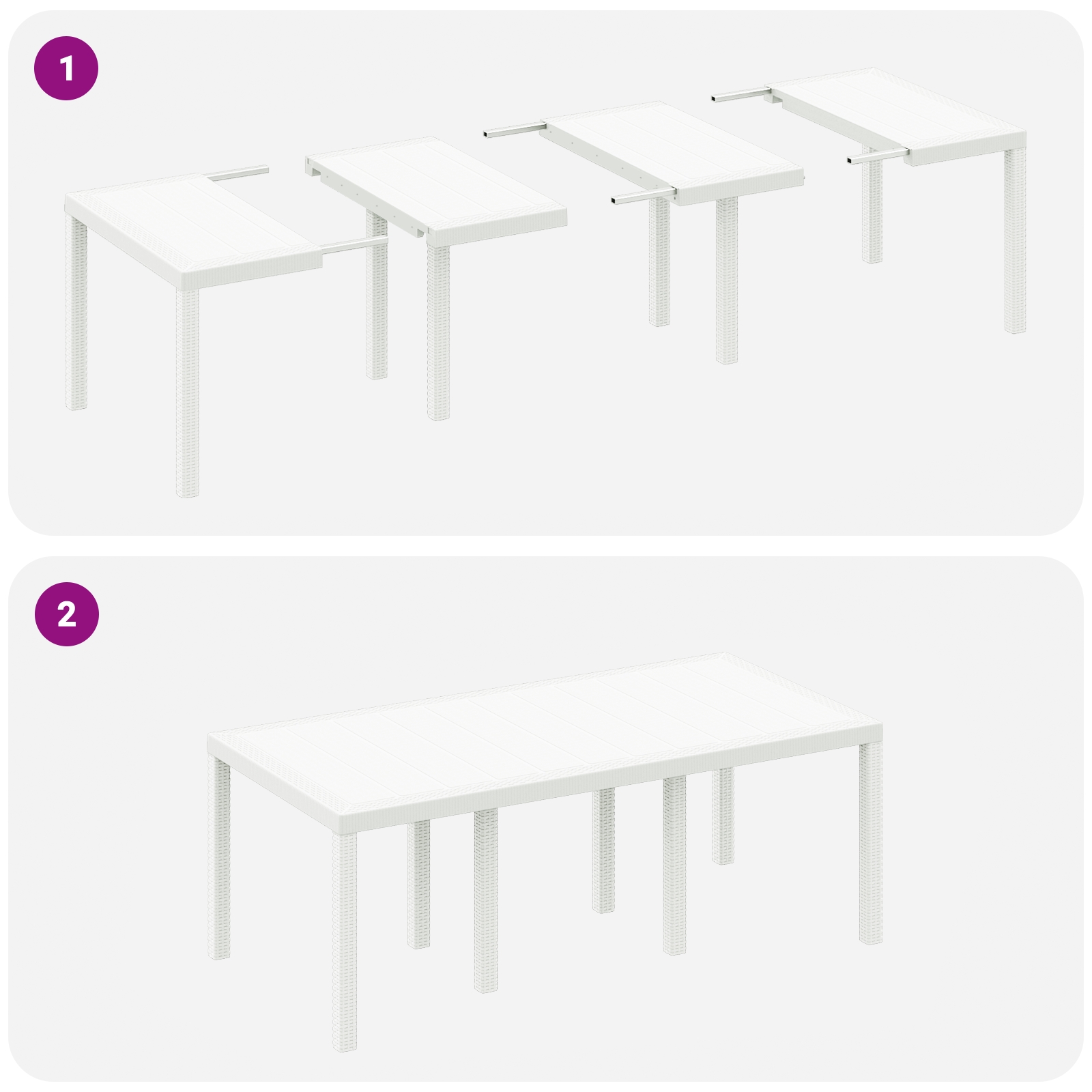 1

2