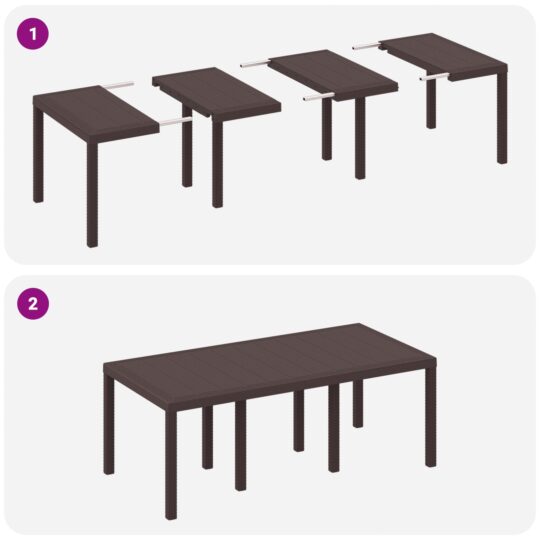 1

2