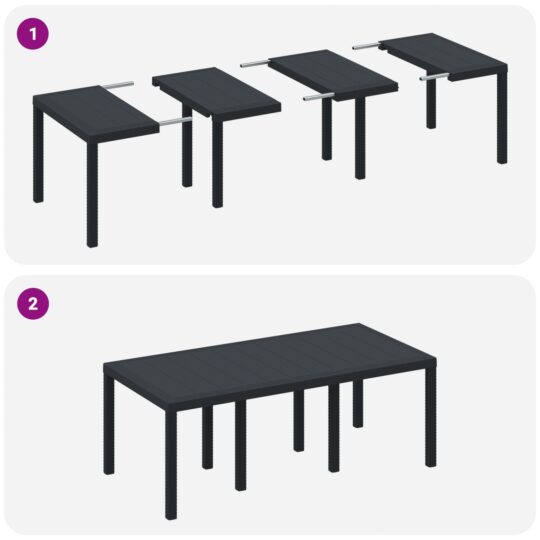 1

2