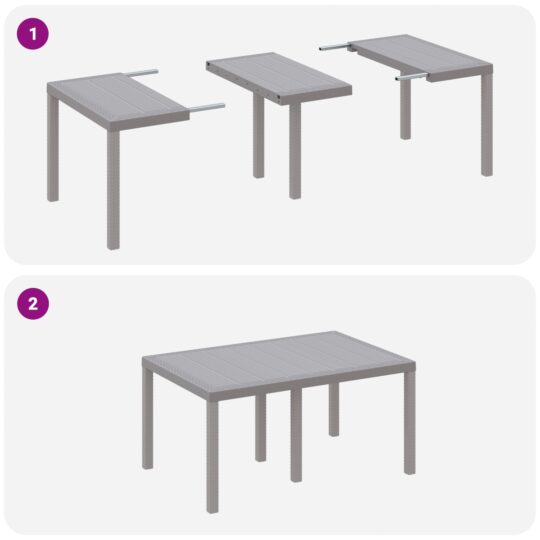 1

2