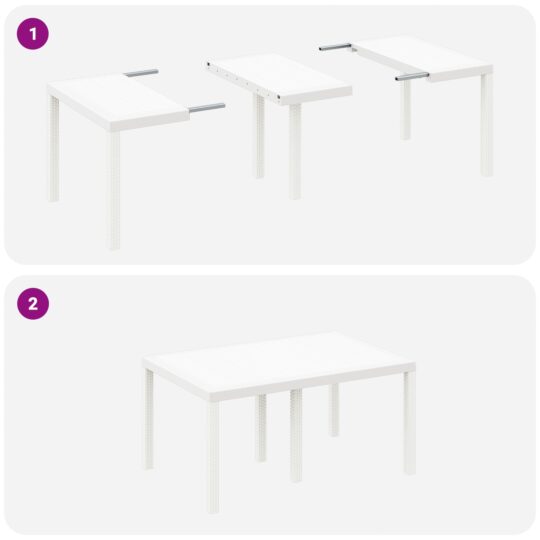 1

2