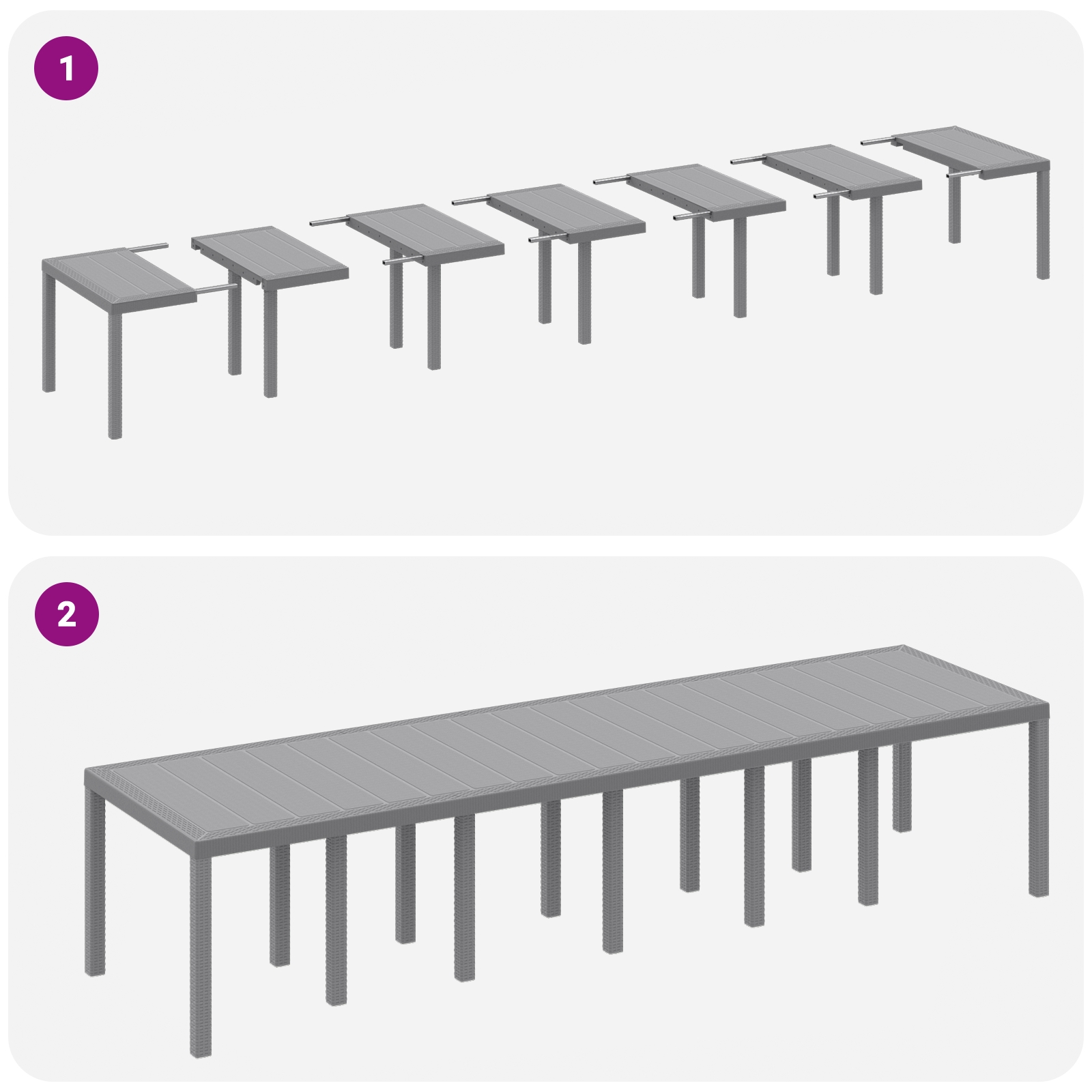 1

2