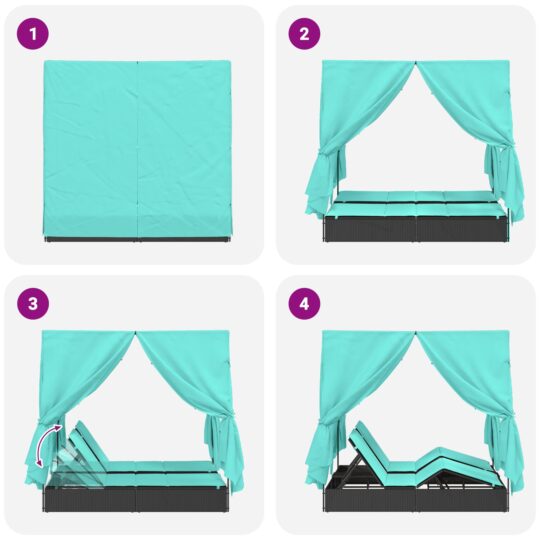 1

2

3

4