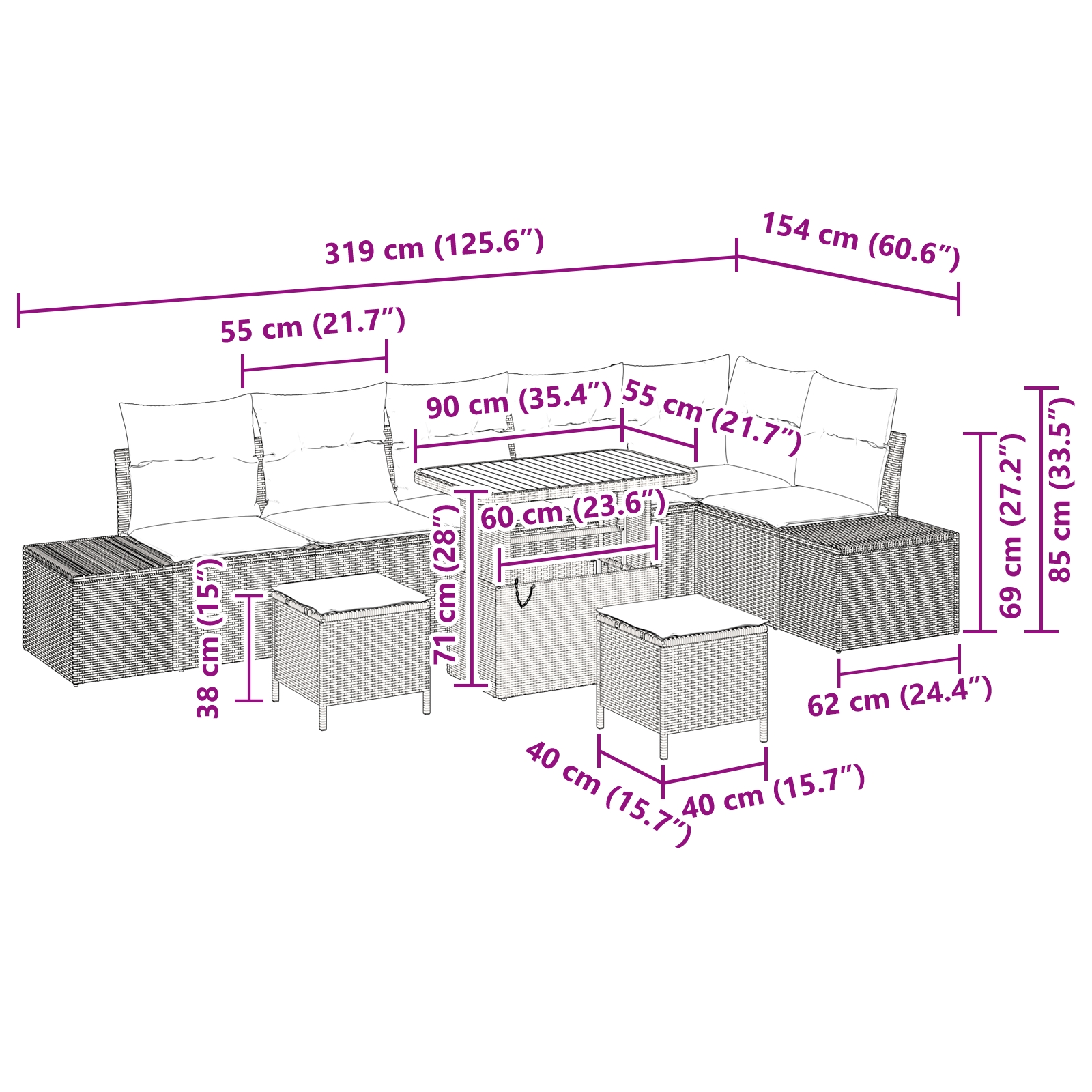 319 cm (125.6″)

154 cm (60.6″)

55 cm (21.7″)

90 cm (35.4″)

55 cm (21.7″)

60 cm (23.6″)

71 cm (28″)

38 cm (15″)

69 cm (27.2″)

85 cm (33.5″)

62 cm (24.4″)

40 cm (15.7″)

40 cm (15.7″)