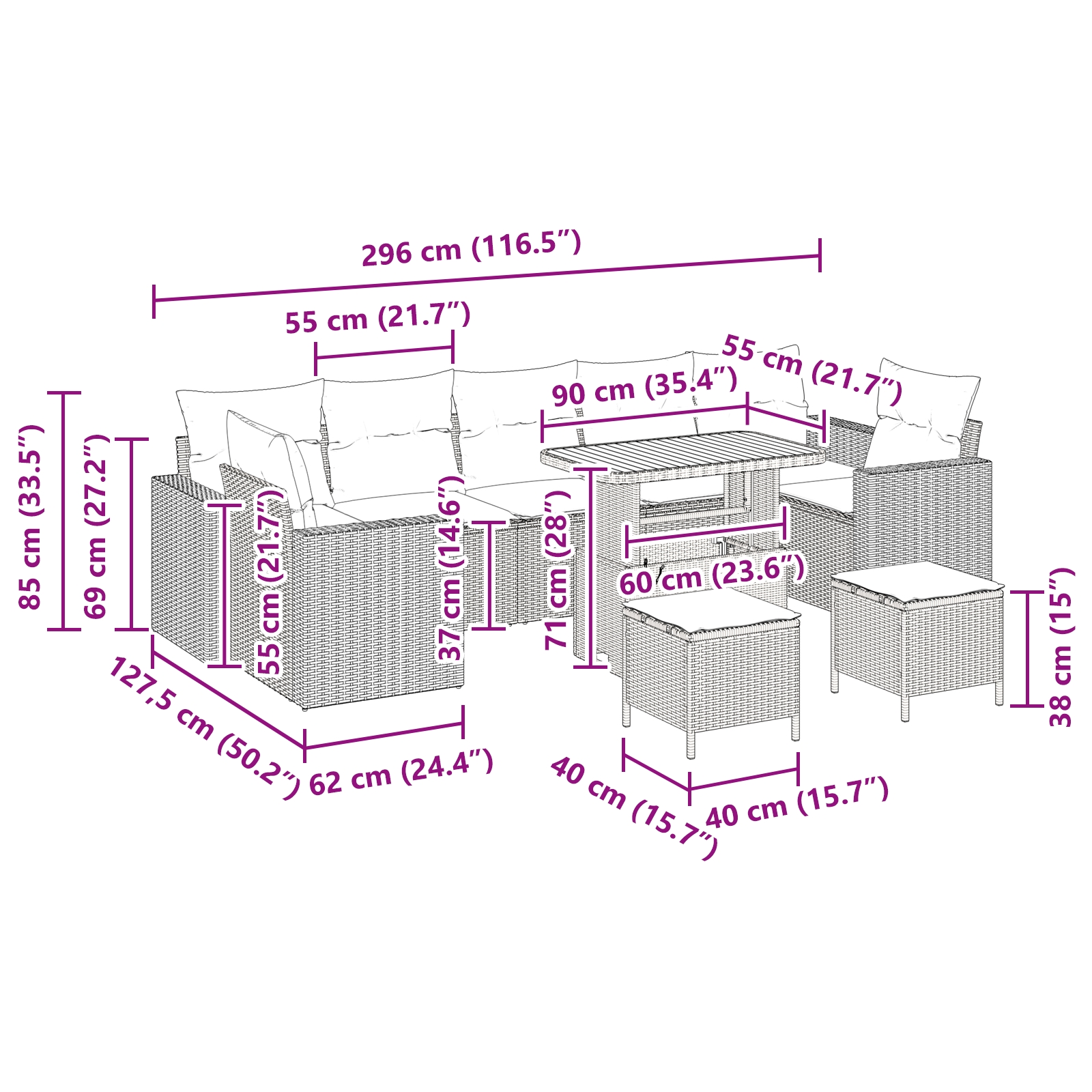 296 cm (116.5″)

55 cm (21.7″)

55 cm (21.7″)

90 cm (35.4″)

85 cm (33.5″)

69 cm (27.2″)

55 cm (21.7″)

37 cm (14.6″)

71 cm (28″)

60 cm (23.6″)

38 cm (15″)

127,5 cm (50.2″)

62 cm (24.4″)

40 cm (15.7″)

40 cm (15.7″)