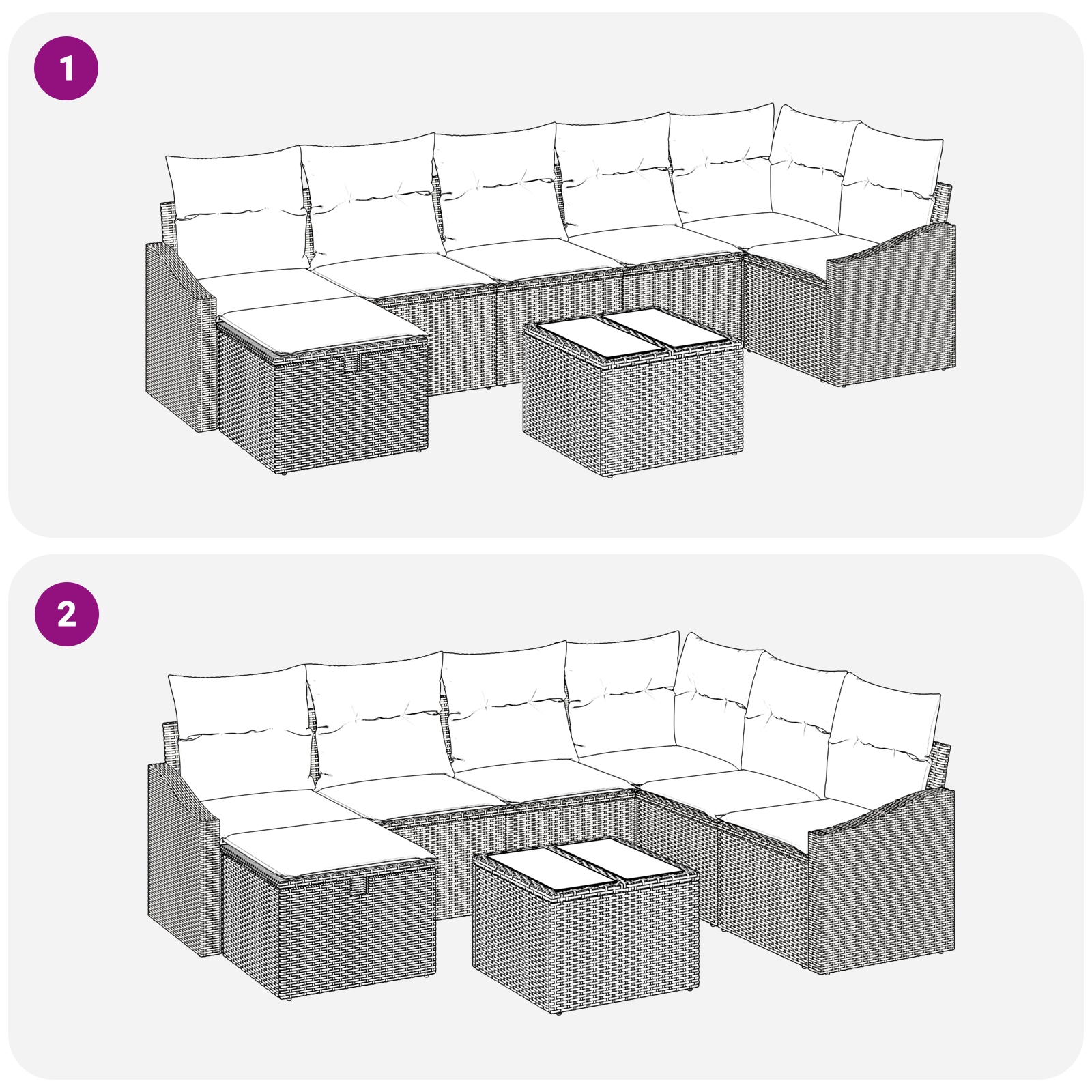 1

2