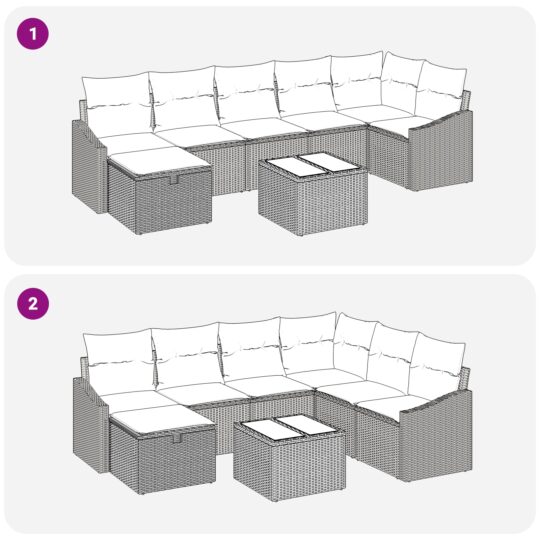 1

2