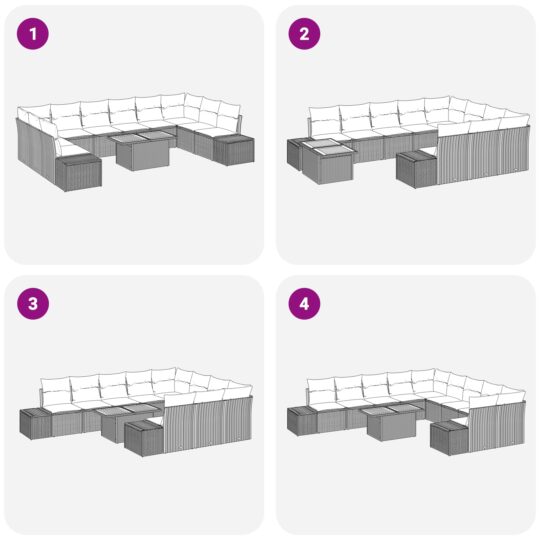 1

2

3

4