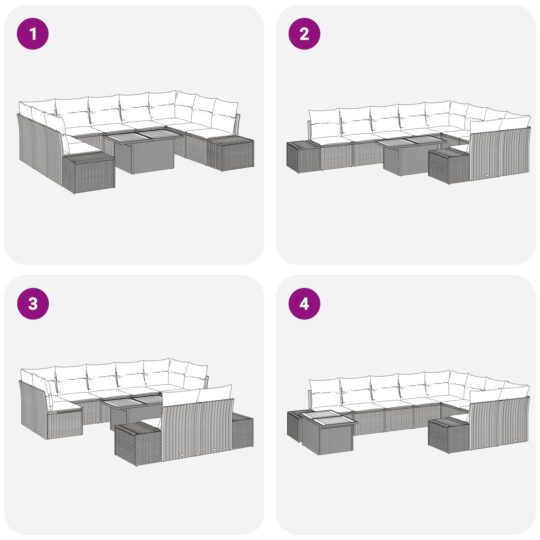 1

2

3

4