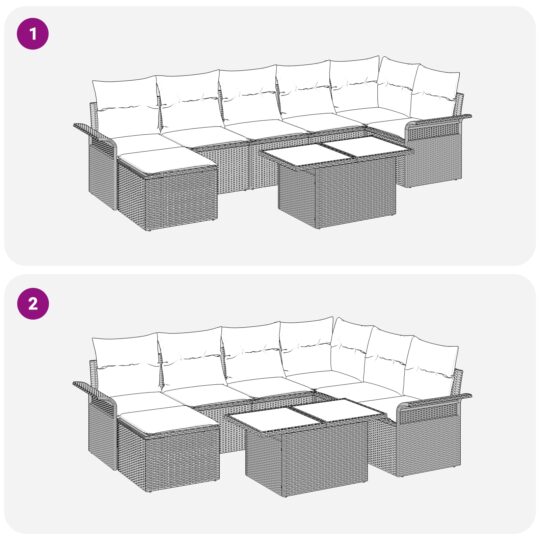 1

2