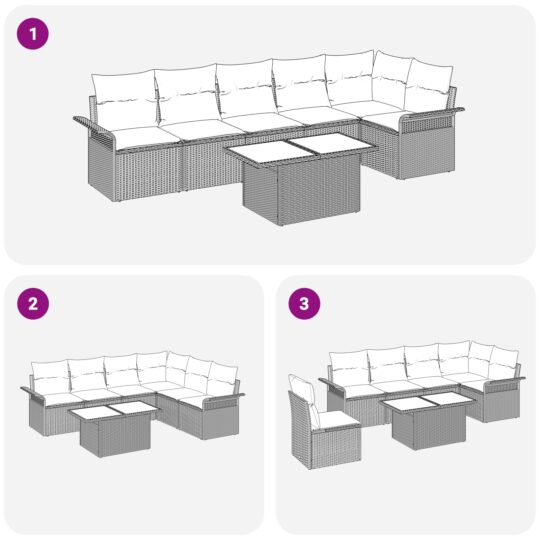 1

2

3