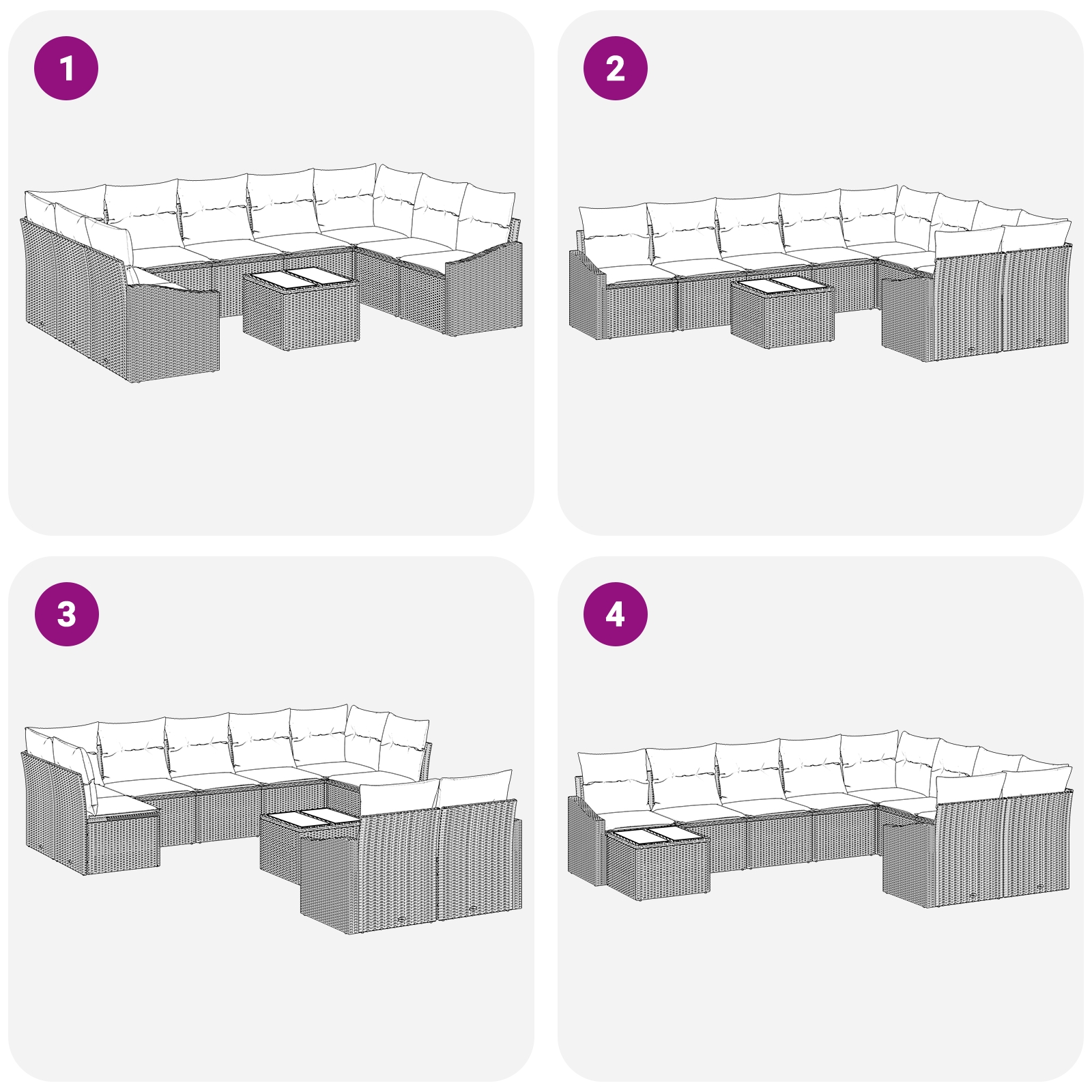 1

2

3

4