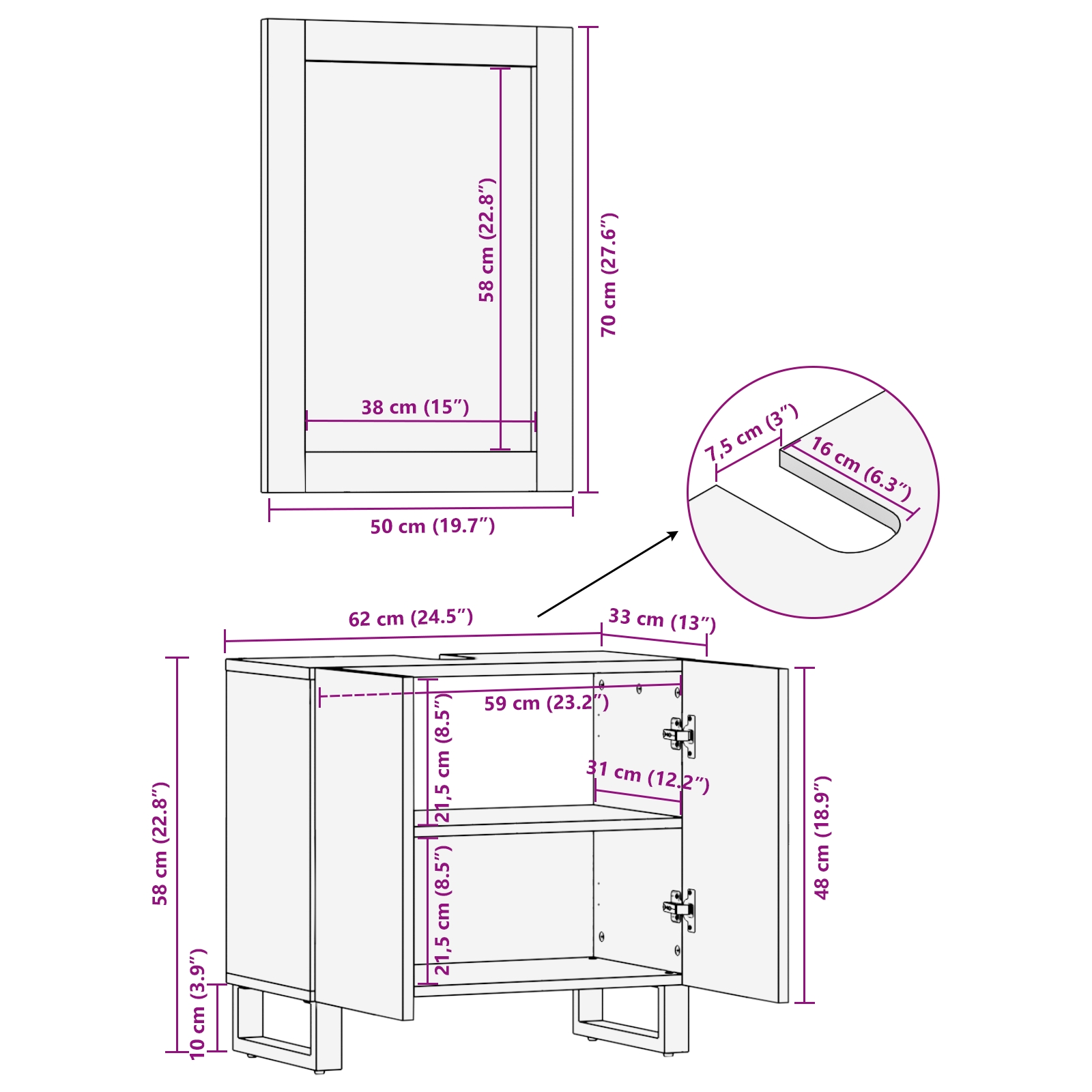 58 cm (22.8″)
70 cm (27.6″)
38 cm (15″)
50 cm (19.7″)
7,5 cm (3″)
16 cm (6.3″)
62 cm (24.5″)
33 cm (13″)
59 cm (23.2″)
21,5 cm (8.5″)
31 cm (12.2″)
21,5 cm (8.5″)
58 cm (22.8″)
48 cm (18.9″)
10 cm (3.9″)