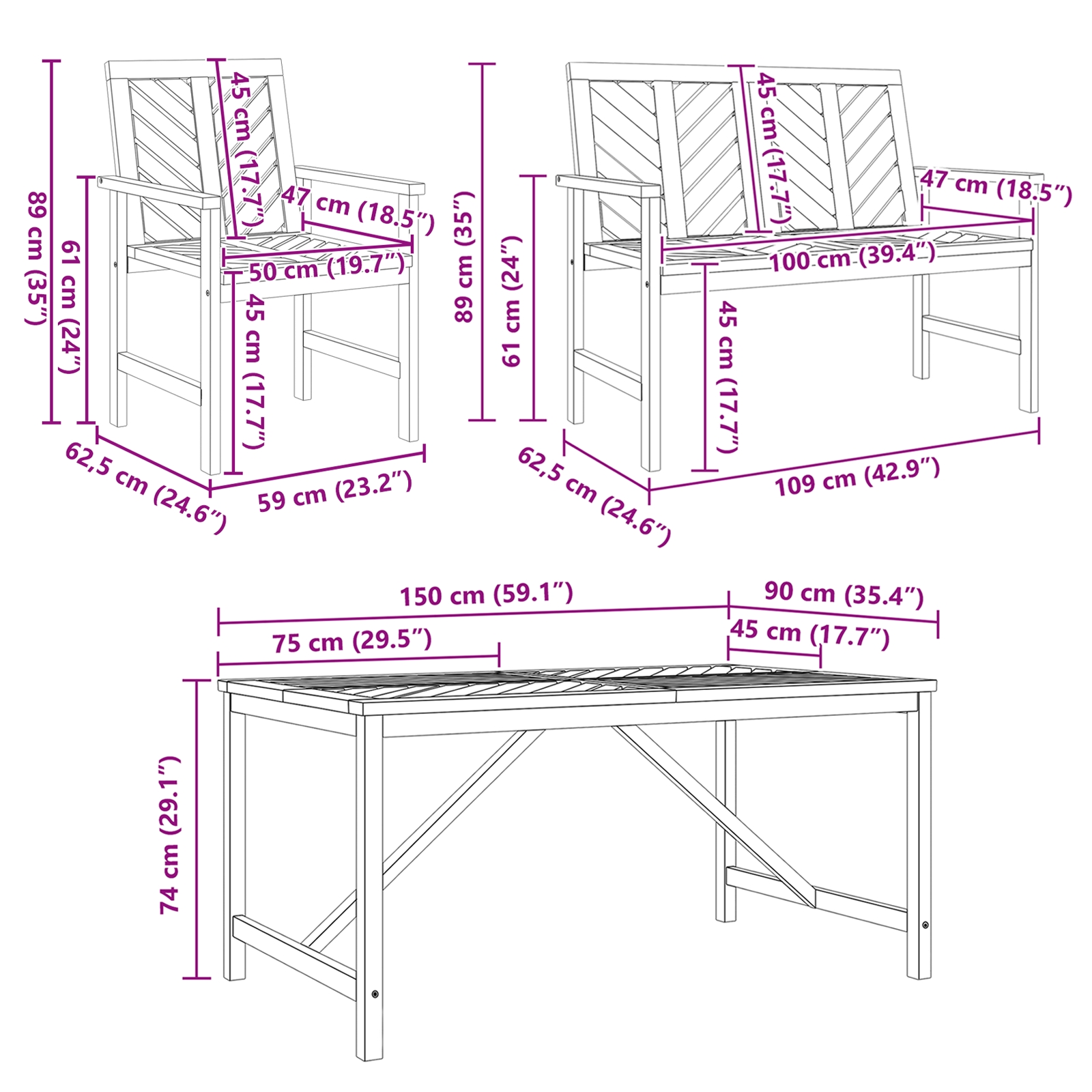 89 cm (35″)
61 cm (24″)
45 cm (17.7″)
47 cm (18.5″)
50 cm (19.7″)
45 cm (17.7″)
62,5 cm (24.6″)
59 cm (23.2″)

89 cm (35″)
61 cm (24″)
45 cm (17.7″)
47 cm (18.5″)
100 cm (39.4″)
45 cm (17.7″)
62,5 cm (24.6″)
109 cm (42.9″)

150 cm (59.1″)
90 cm (35.4″)
75 cm (29.5″)
45 cm (17.7″)
74 cm (29.1″)