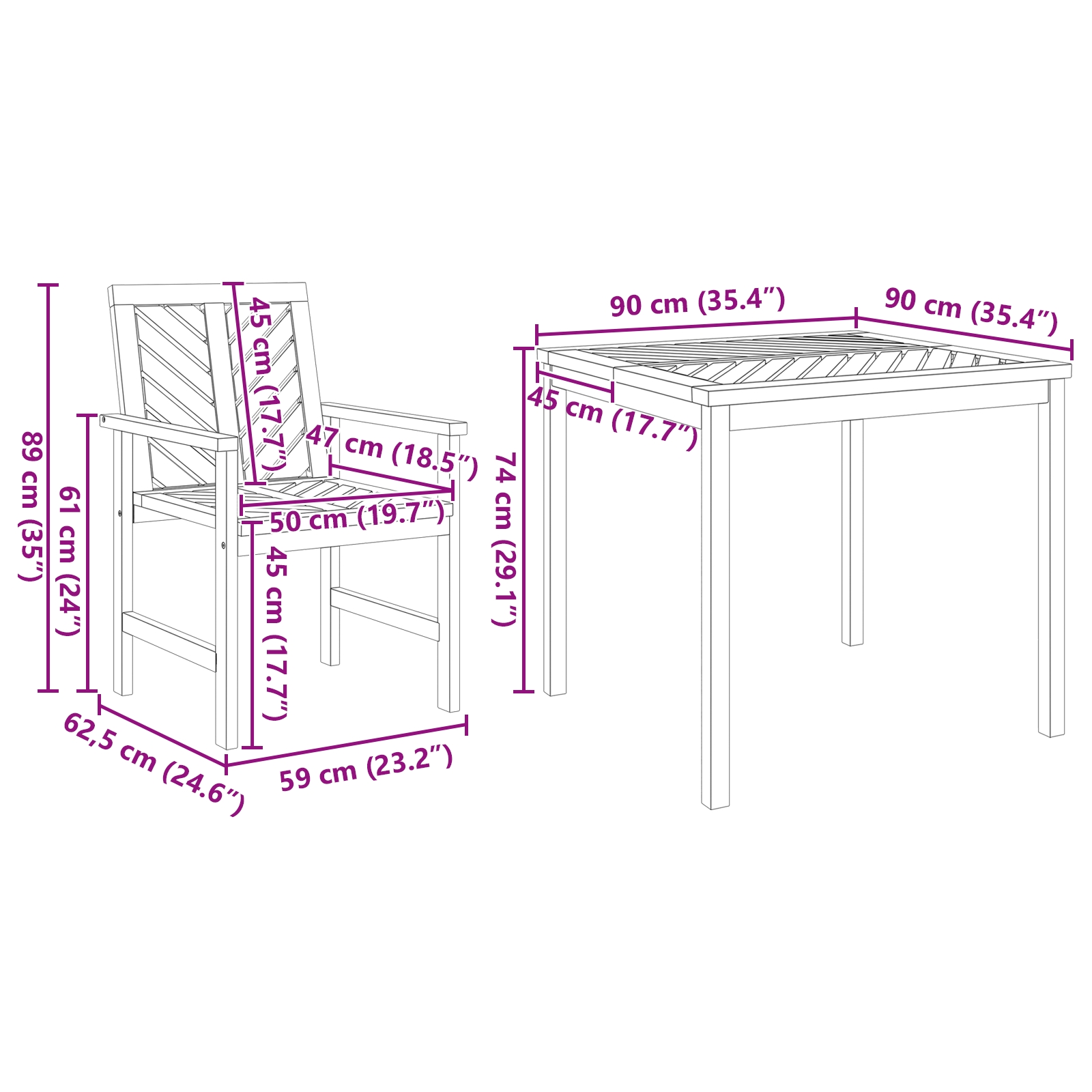 89 cm (35″)

61 cm (24″)

45 cm (17.7″)

47 cm (18.5″)

50 cm (19.7″)

45 cm (17.7″)

62,5 cm (24.6″)

59 cm (23.2″)

90 cm (35.4″)

90 cm (35.4″)

45 cm (17.7″)

74 cm (29.1″)