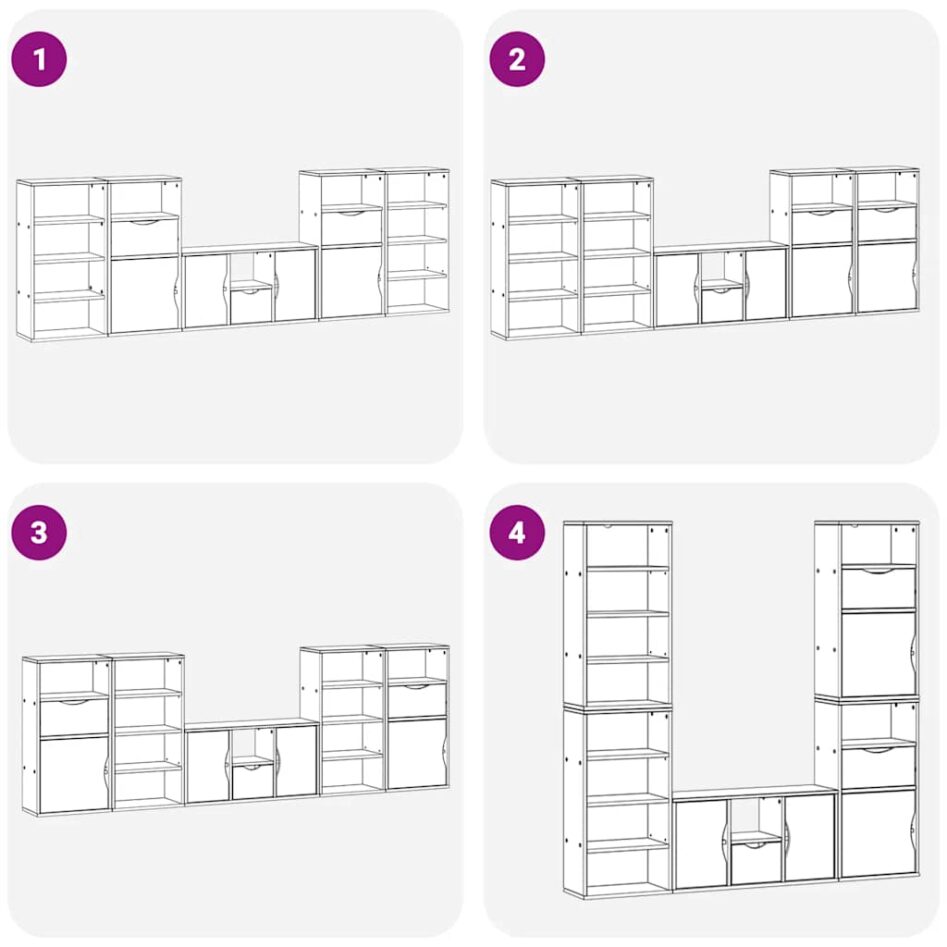 1

2

3

4