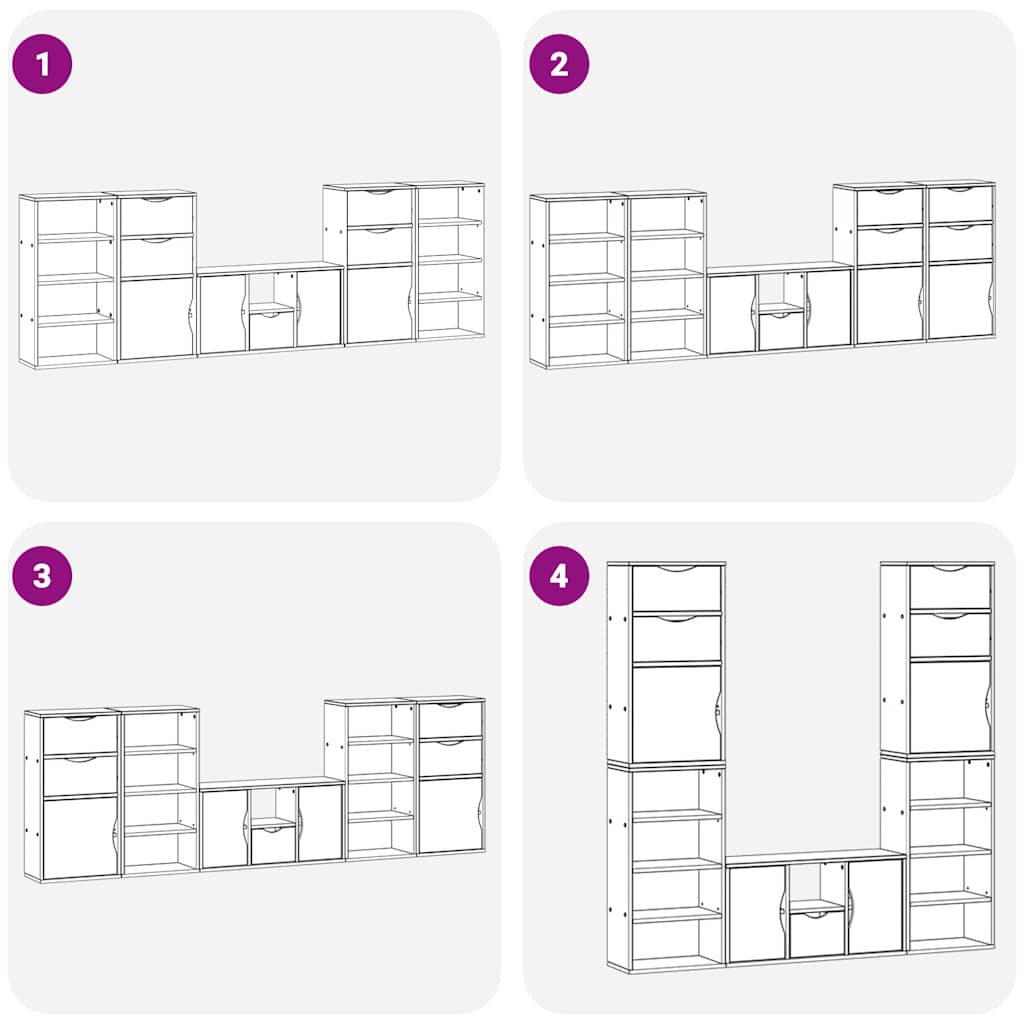 1

2

3

4