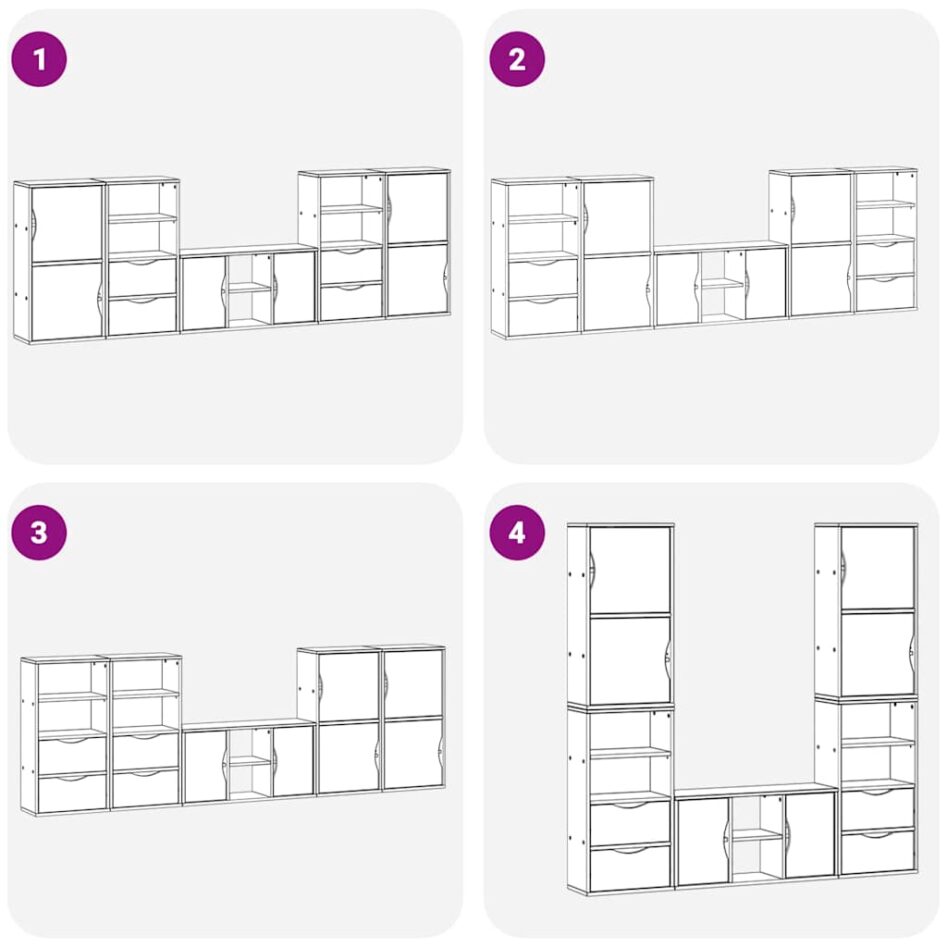 1

2

3

4