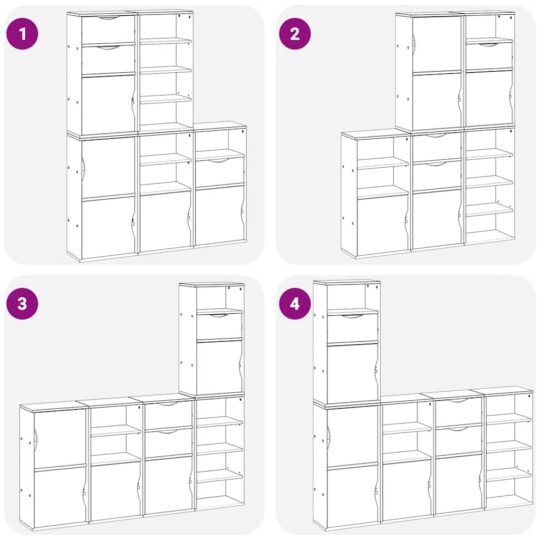 1

2

3

4