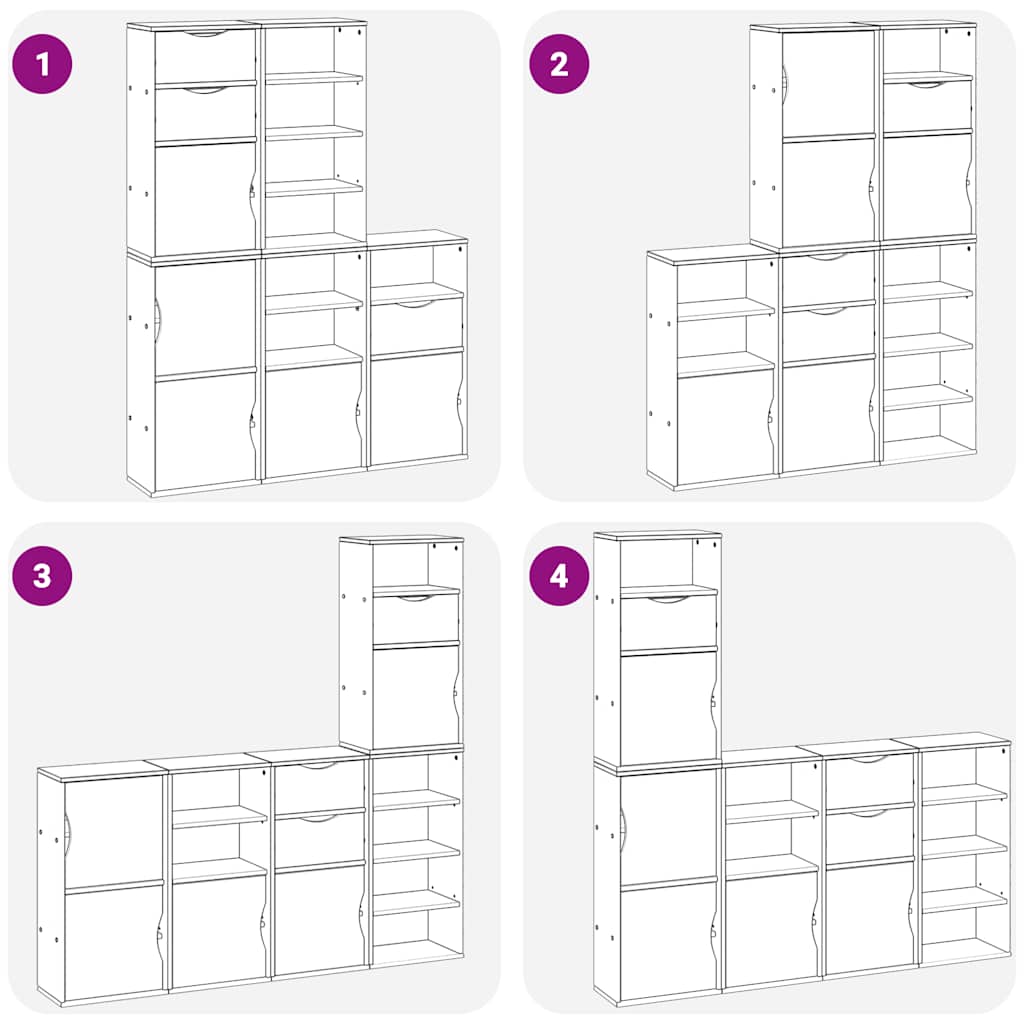 1

2

3

4