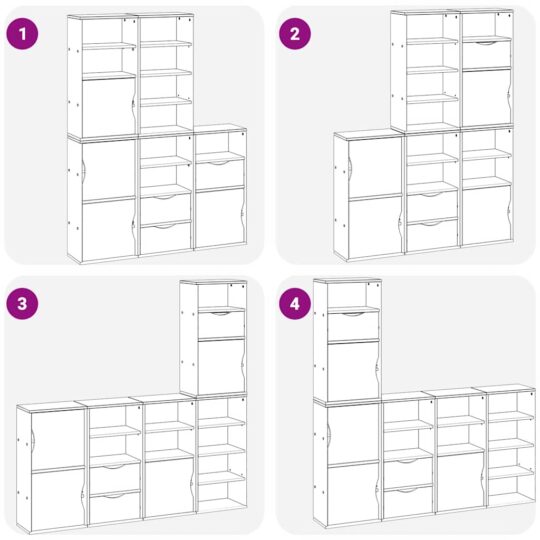 1

2

3

4