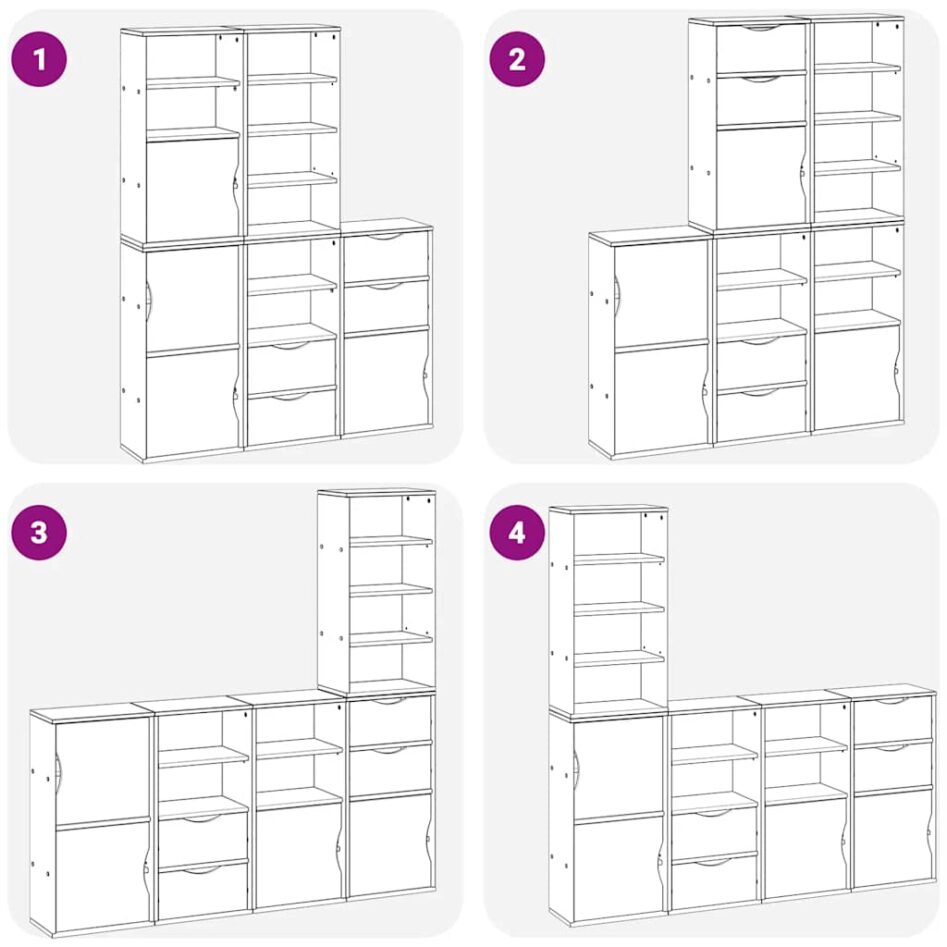 1

2

3

4