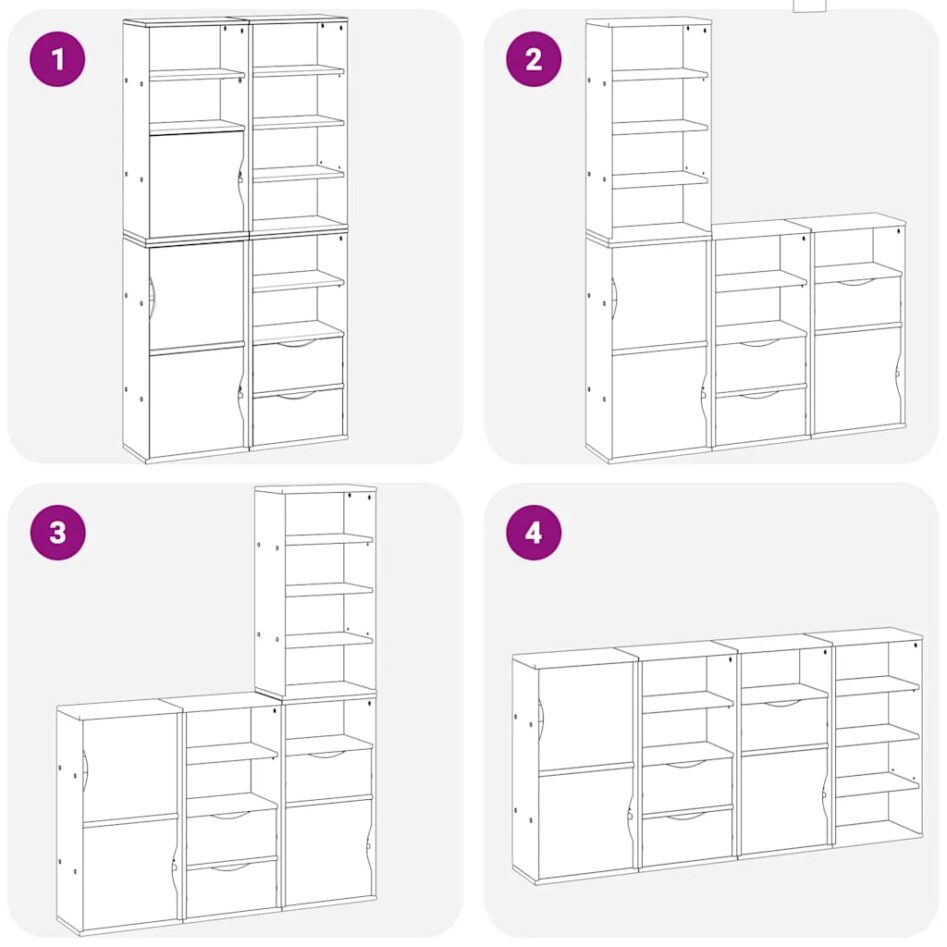 1

2

3

4