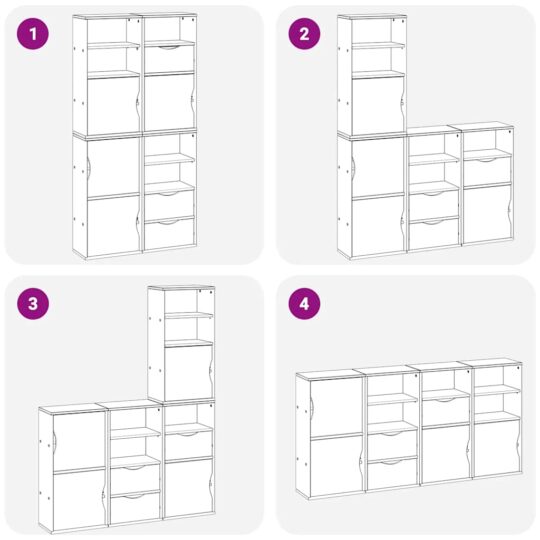 1

2

3

4