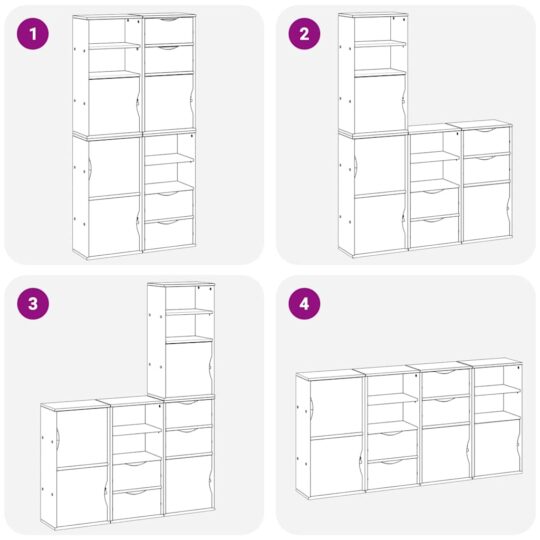 1

2

3

4