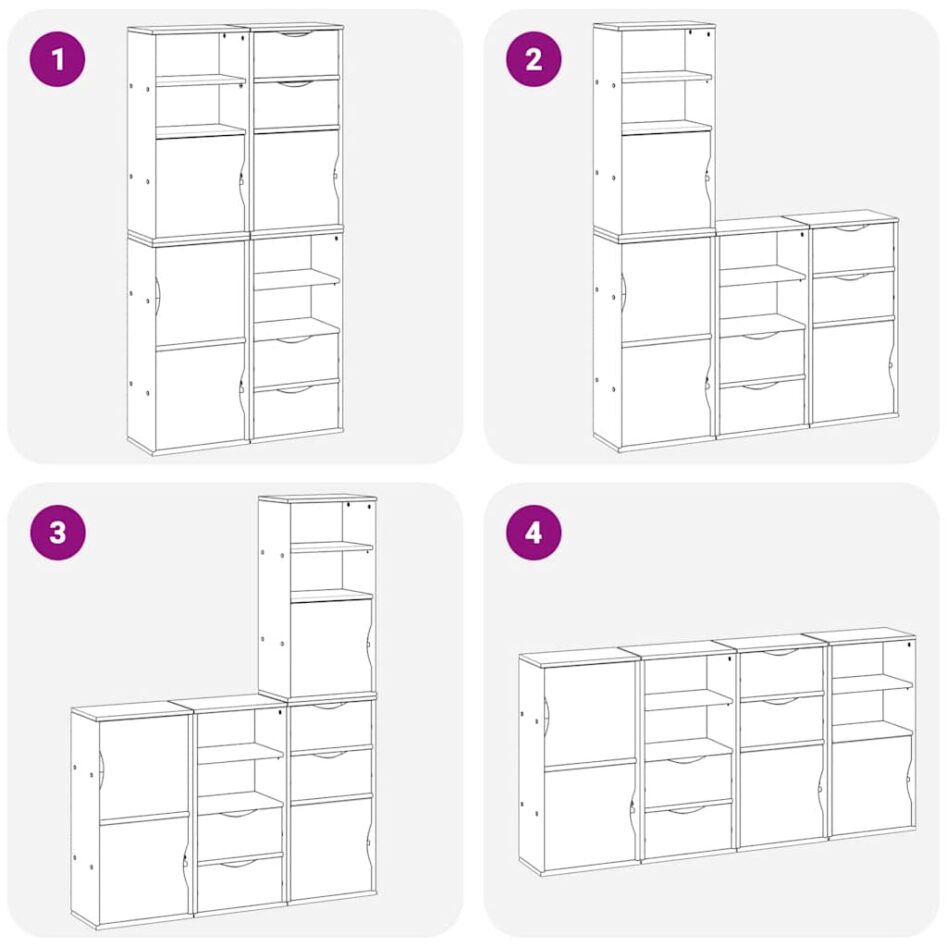 1

2

3

4