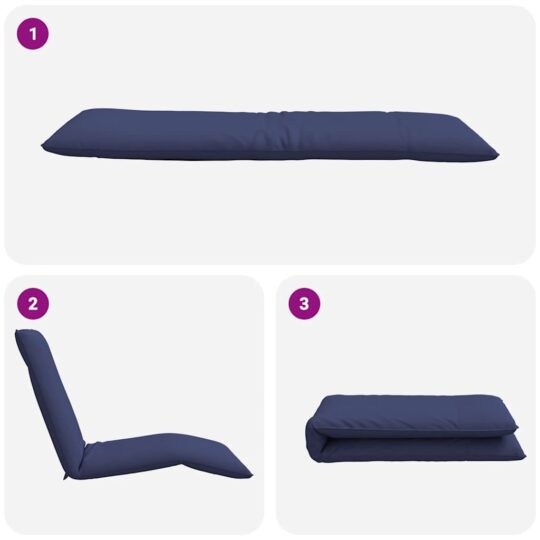 1

2

3