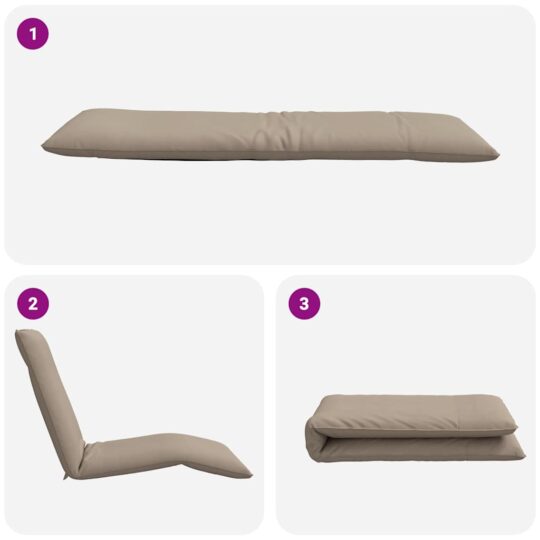 1

2

3